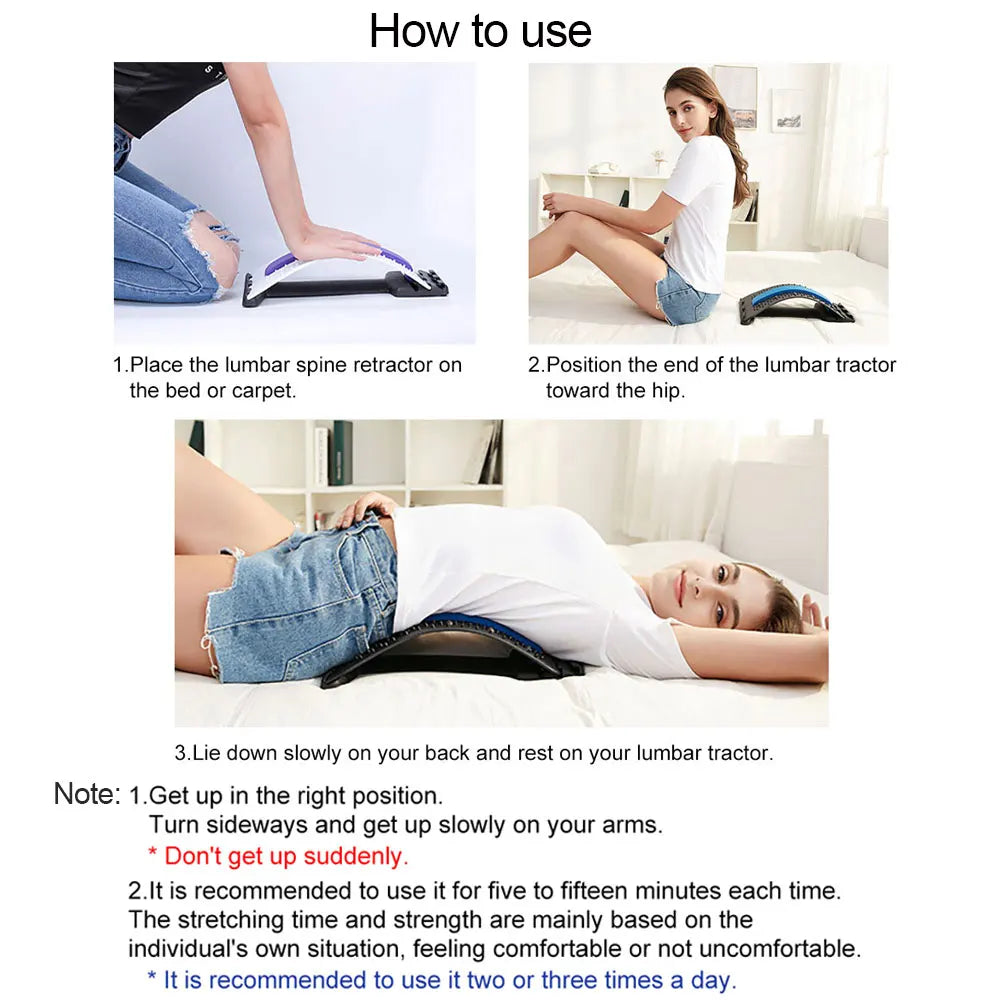 How to use

1.Place the lumbar spine retractor on the bed or carpet.

2.Position the end of the lumbar tractor toward the hip.

3.Lie down slowly on your back and rest on your lumbar tractor.

Note: 1.Get up in the right position.
Turn sideways and get up slowly on your arms.
* Don't get up suddenly.

2.It is recommended to use it for five to fifteen minutes each time. The stretching time and strength are mainly based on the individual's own situation, feeling comfortable or not uncomfortable.
* It is recommended to use it two or three times a day.